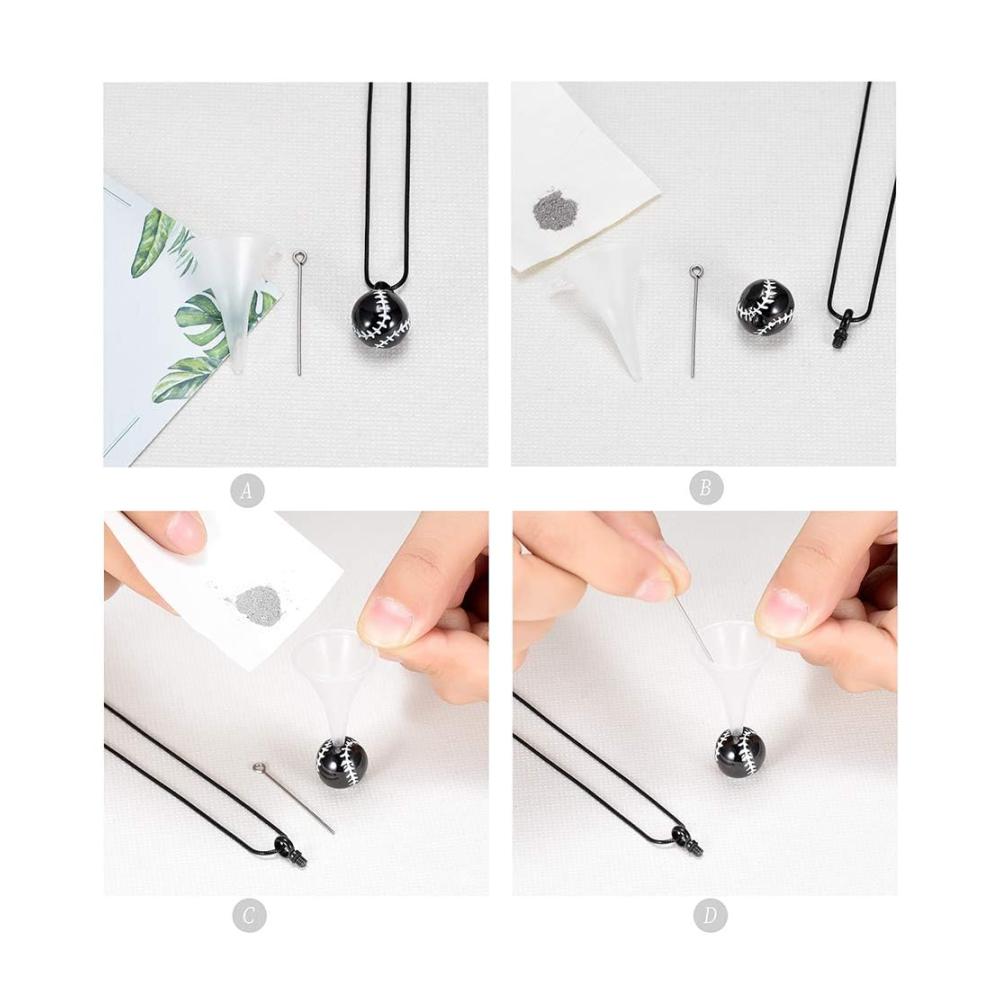 A

B

C

D