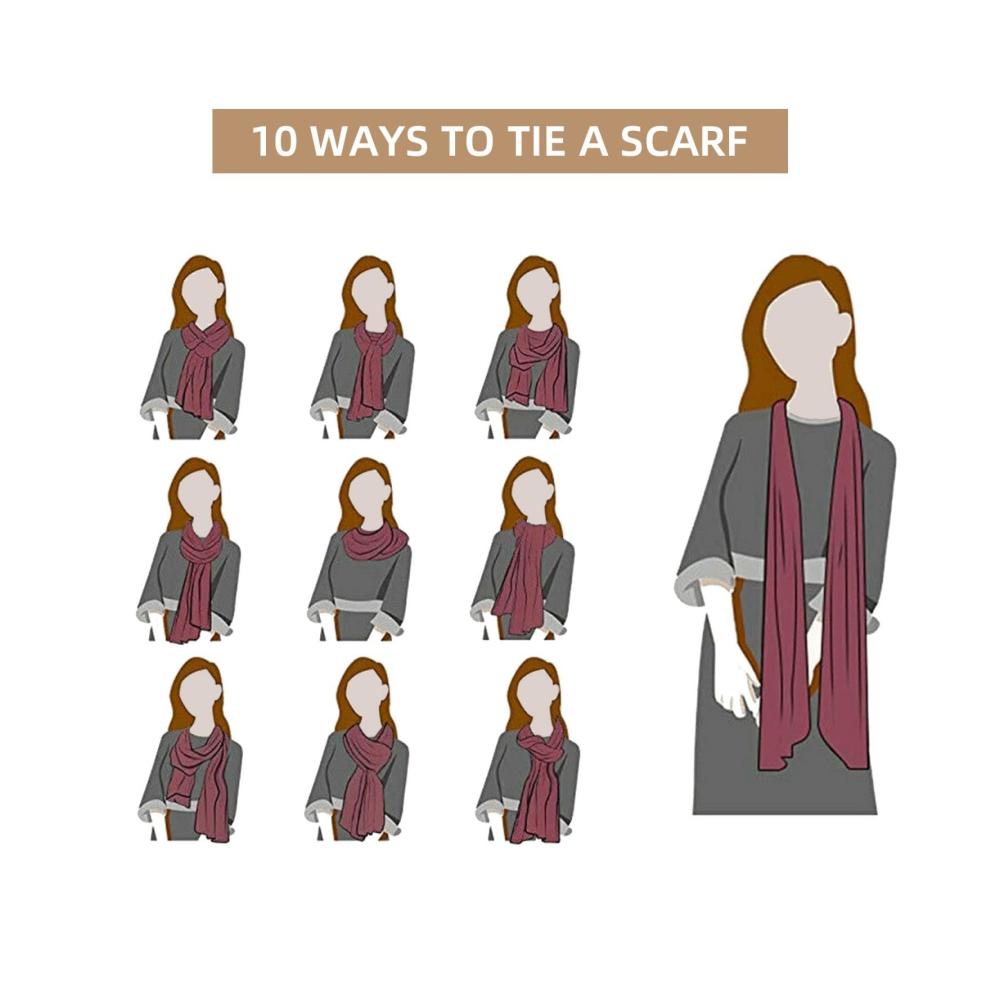 10 WAYS TO TIE A SCARF